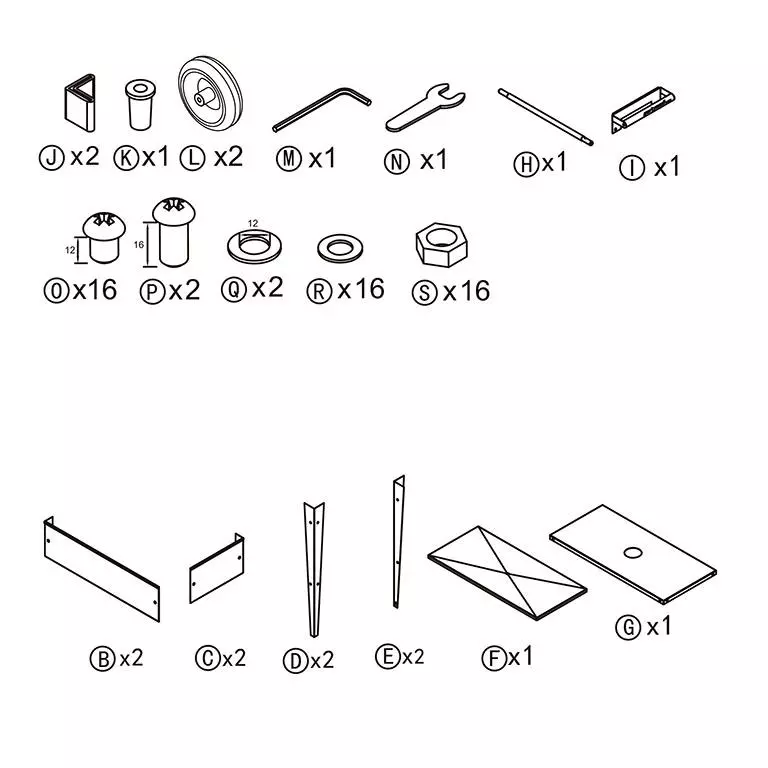 Ⓙ x2 Ⓚ x1 Ⓛ x2 Ⓜ x1 Ⓝ x1 Ⓗ x1 Ⓘ x1

12 16 12

Ⓞ x16 Ⓟ x2 Ⓠ x2 Ⓡ x16 Ⓢ x16

Ⓑ x2 Ⓒ x2 Ⓓ x2 Ⓔ x2 Ⓕ x1 Ⓖ x1