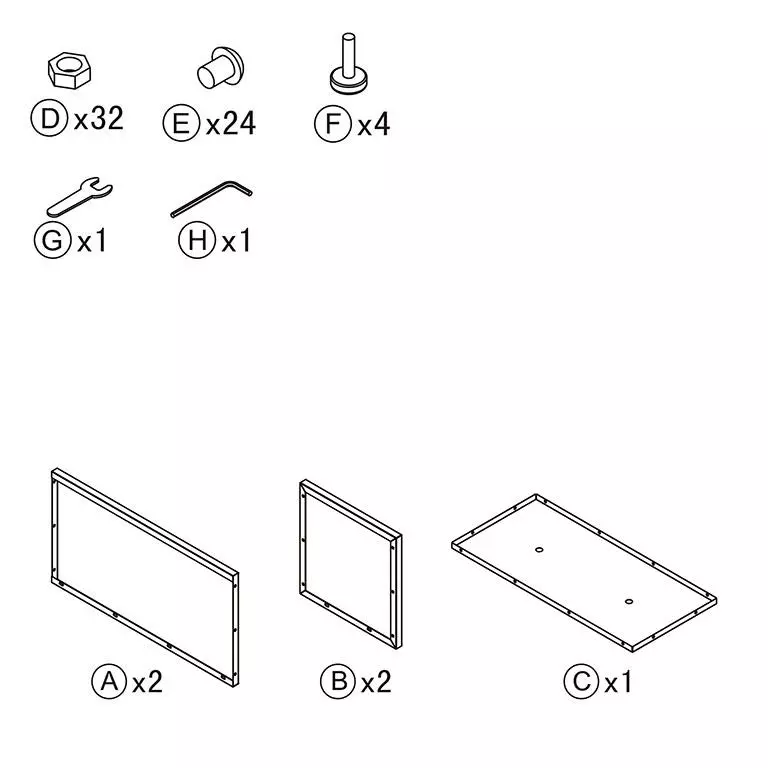 D x32 E x24 F x4

G x1 H x1

A x2 B x2 C x1