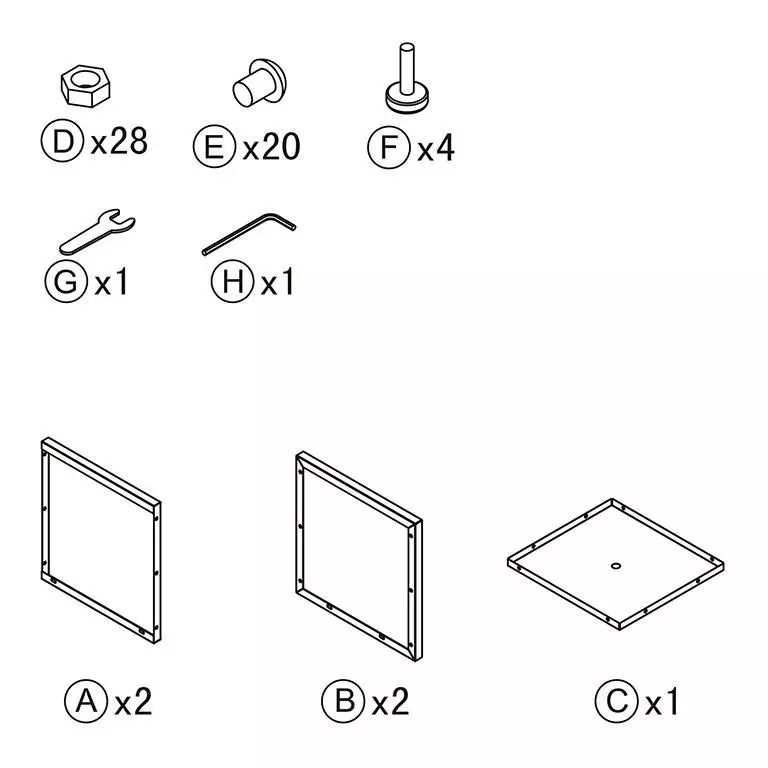 Ⓓ x28 Ⓔ x20 Ⓕ x4

Ⓖ x1 Ⓗ x1

Ⓐ x2 Ⓑ x2 Ⓒ x1