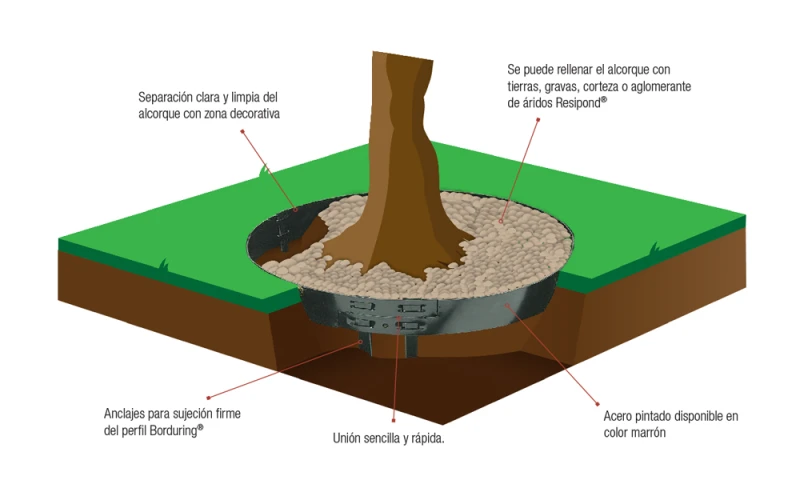 Separación clara y limpia del alcorque con zona decorativa

Se puede rellenar el alcorque con tierras, gravas, corteza o aglomerante de áridos Resipond®

Anclajes para sujeción firme del perfil Borduring®

Unión sencilla y rápida.

Acero pintado disponible en color marrón