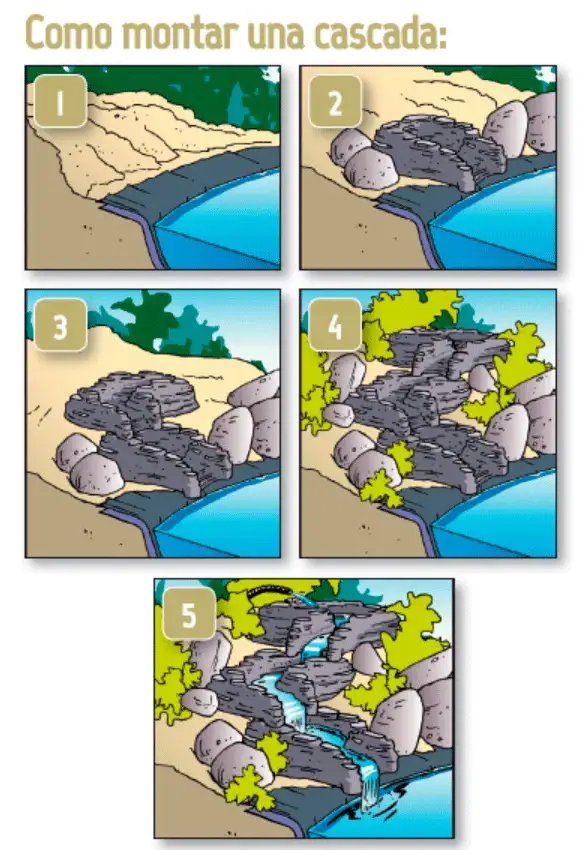 Como montar una cascada:

1

2

3

4

5